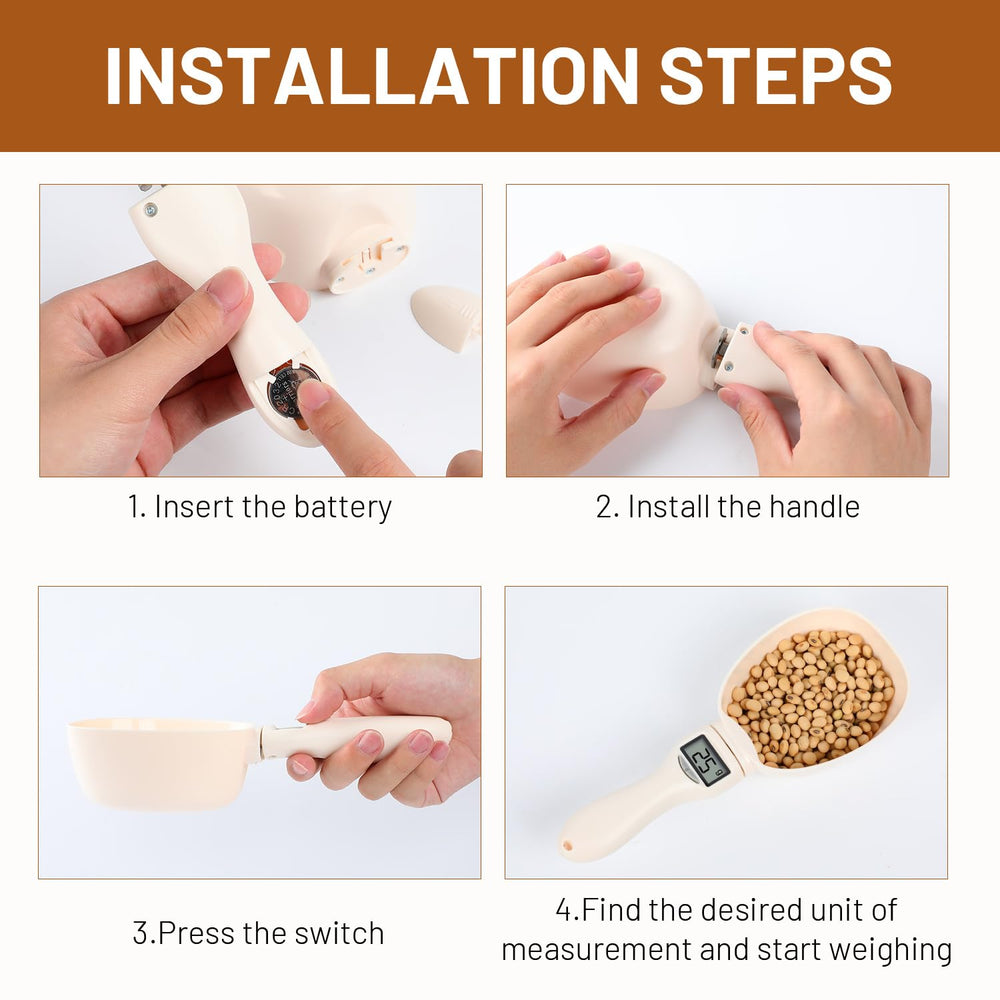 INSTALLATION STEPS

1. Insert the battery

2. Install the handle

3.Press the switch

25 g

4.Find the desired unit of measurement and start weighing